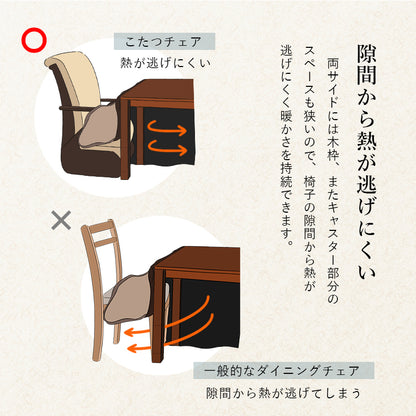 隙間から熱が逃げにくい

両サイドには木枠、またキャスター部分のスペースも狭いので、椅子の隙間から熱が逃げにくく暖かさを持続できます。

○
こたつチェア
熱が逃げにくい

×
一般的なダイニングチェア
隙間から熱が逃げてしまう